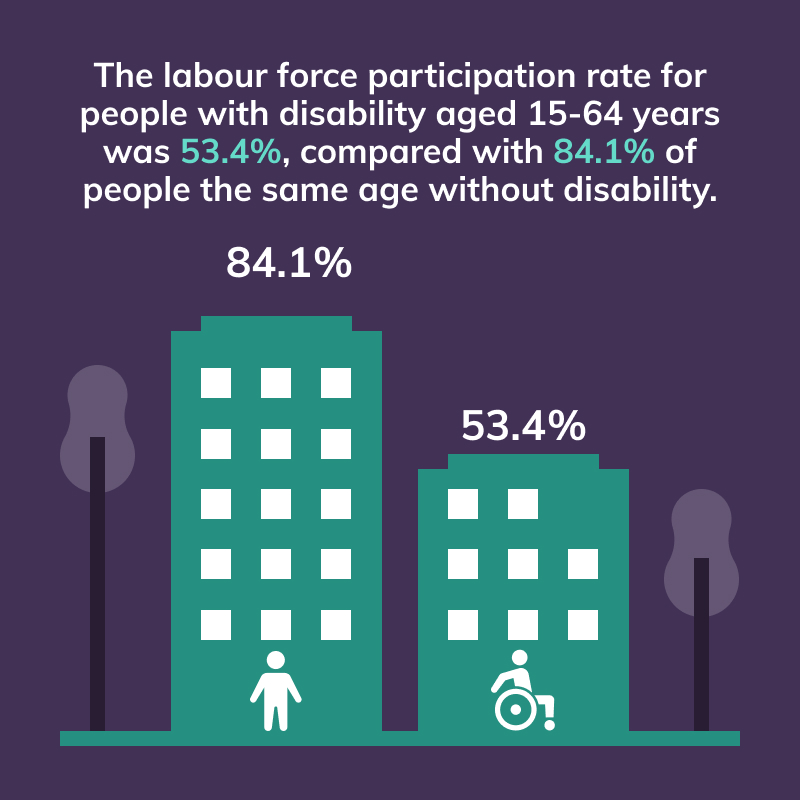 The labour force participation rate for people with disability aged 15-64 years was 53.4%, compared with 84.1% of people the same age without disability.

84.1%

53.4%